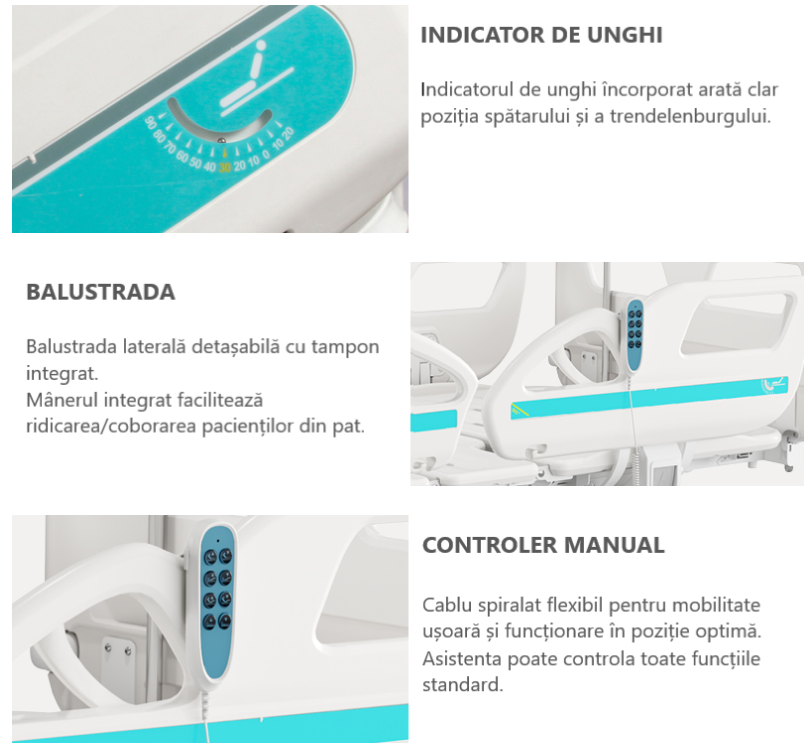 90 80 70 60 50 40 30 20 10 0 10 20

INDICATOR DE UNGHI

Indicatorul de unghi încorporat arată clar poziția spătarului și a trendelenburgului.

BALUSTRADA

Balustrada laterală detașabilă cu tampon integrat.
Mânerul integrat facilitează ridicarea/coborarea pacienților din pat.

CONTROLER MANUAL

Cablu spiralat flexibil pentru mobilitate ușoară și funcționare în poziție optimă. Asistenta poate controla toate funcțiile standard.